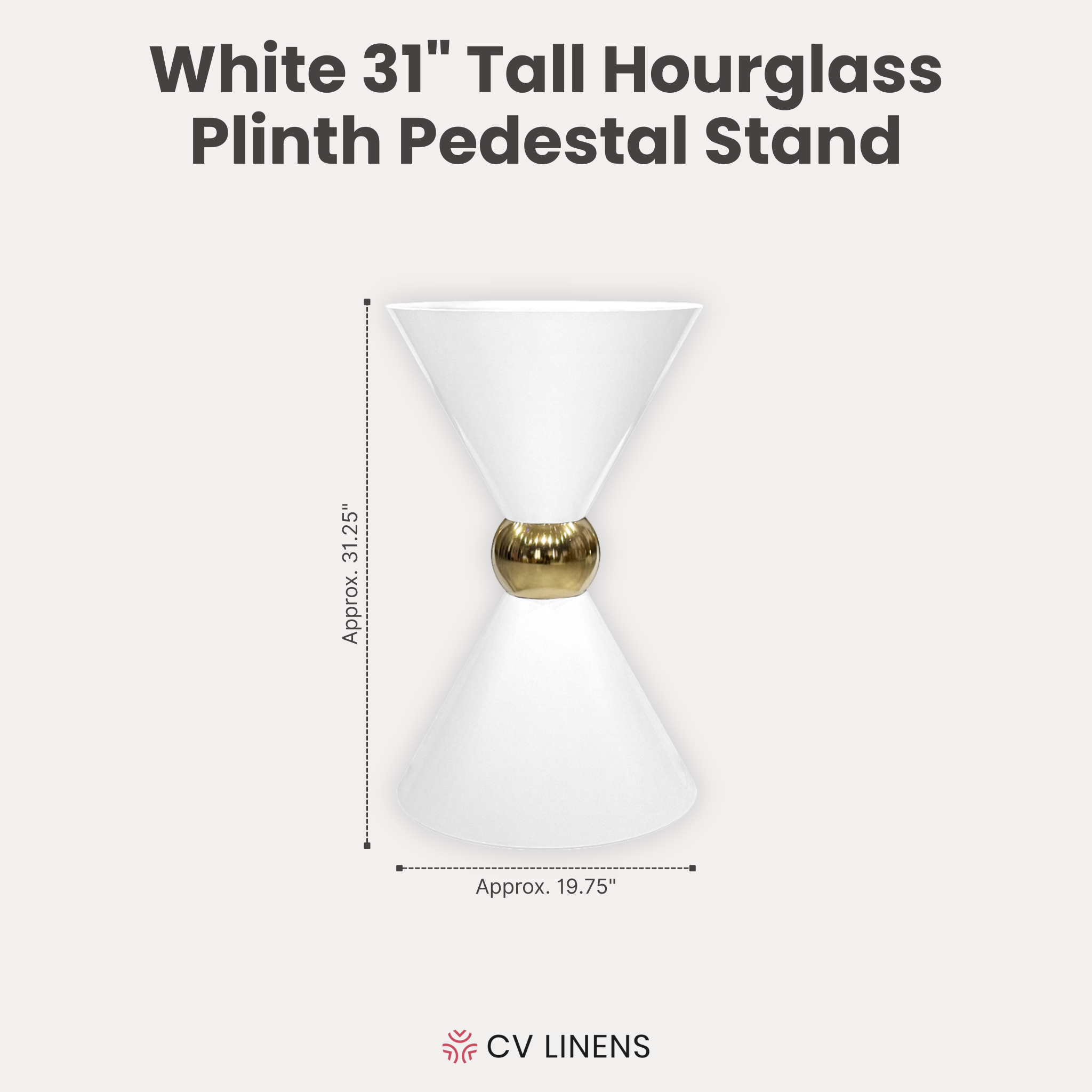 White 31" Tall Hourglass Plinth Pedestal Stand

Approx. 31.25"

Approx. 19.75"

CV LINENS