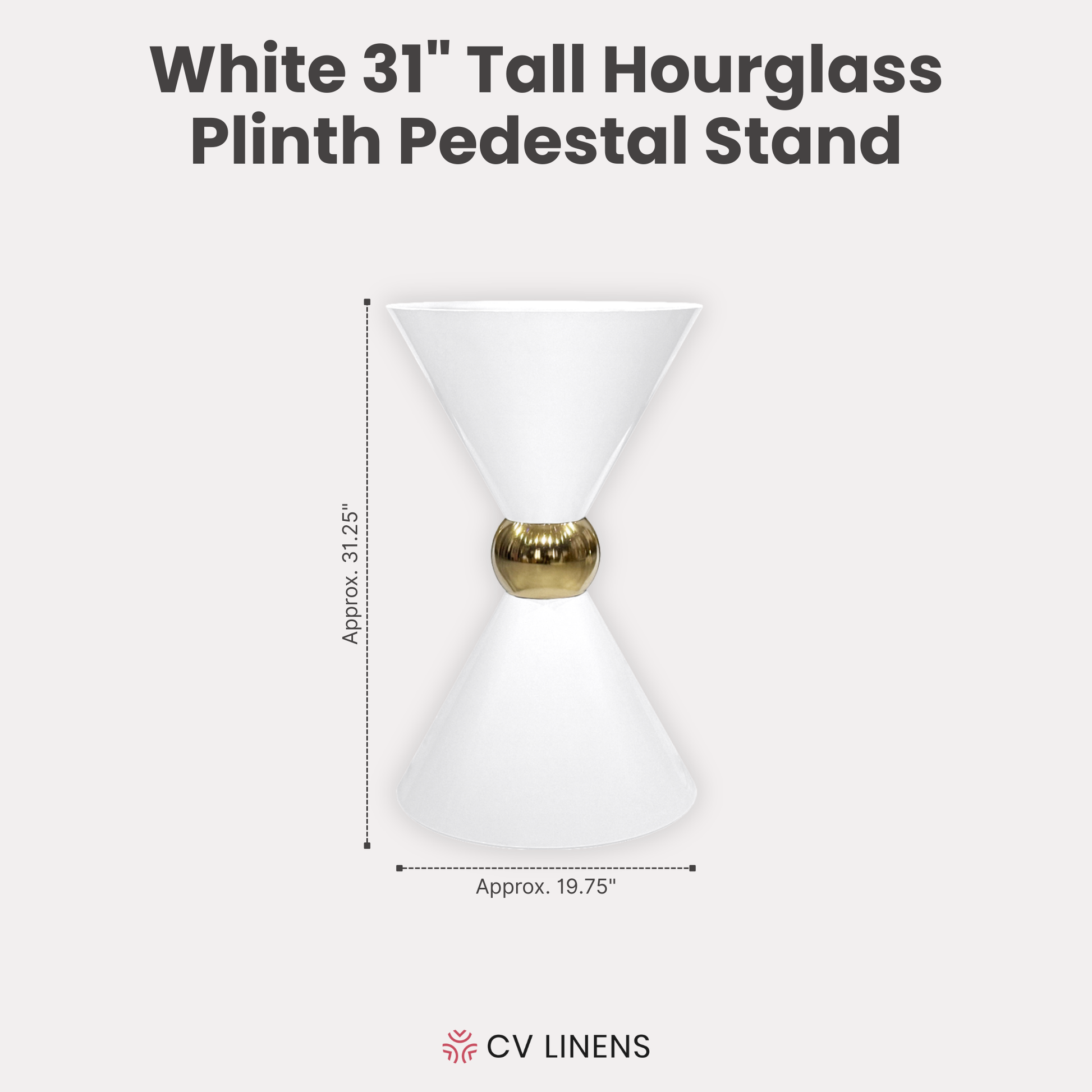 White 31" Tall Hourglass Plinth Pedestal Stand

Approx. 31.25"

Approx. 19.75"

CV LINENS