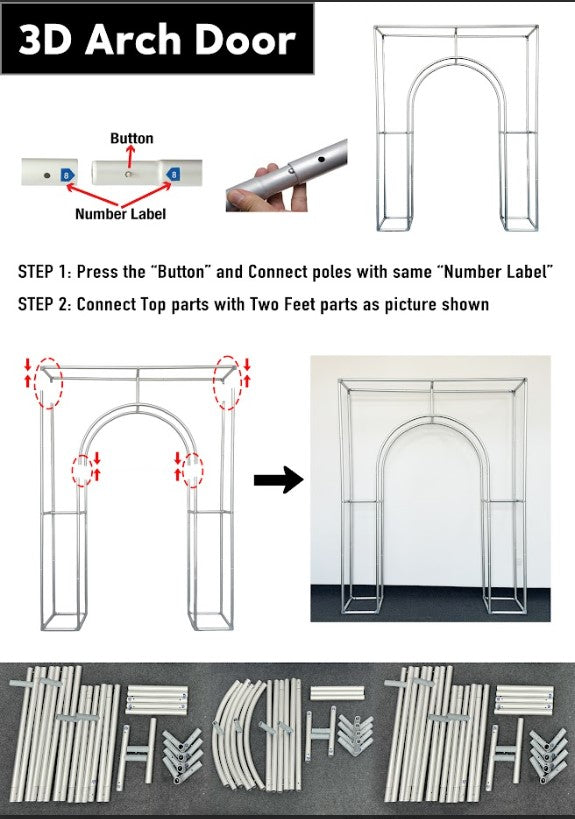 3D Arch Door

Button

8

8

Number Label

STEP 1: Press the "Button" and Connect poles with same "Number Label"

STEP 2: Connect Top parts with Two Feet parts as picture shown