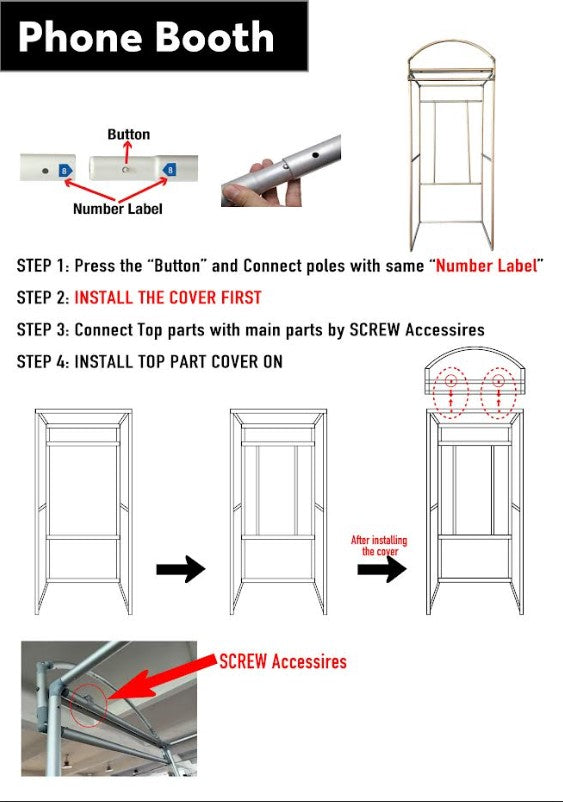 Phone Booth

Button

8

8

Number Label

STEP 1: Press the "Button" and Connect poles with same "Number Label"

STEP 2: INSTALL THE COVER FIRST

STEP 3: Connect Top parts with main parts by SCREW Accessires

STEP 4: INSTALL TOP PART COVER ON

After installing the cover

SCREW Accessires