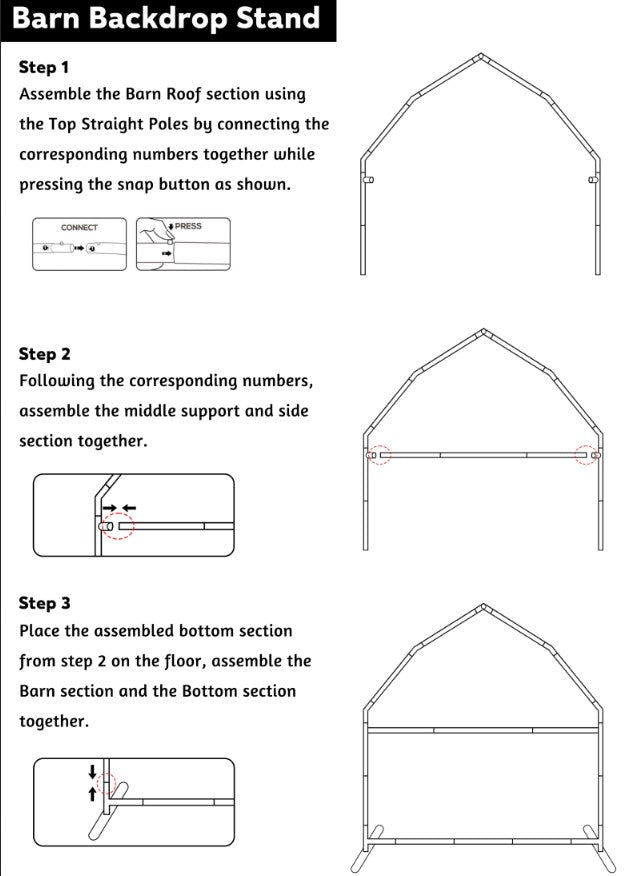 Barn Backdrop Stand

Step 1
Assemble the Barn Roof section using the Top Straight Poles by connecting the corresponding numbers together while pressing the snap button as shown.

CONNECT

PRESS

Step 2
Following the corresponding numbers, assemble the middle support and side section together.

Step 3
Place the assembled bottom section from step 2 on the floor, assemble the Barn section and the Bottom section together.