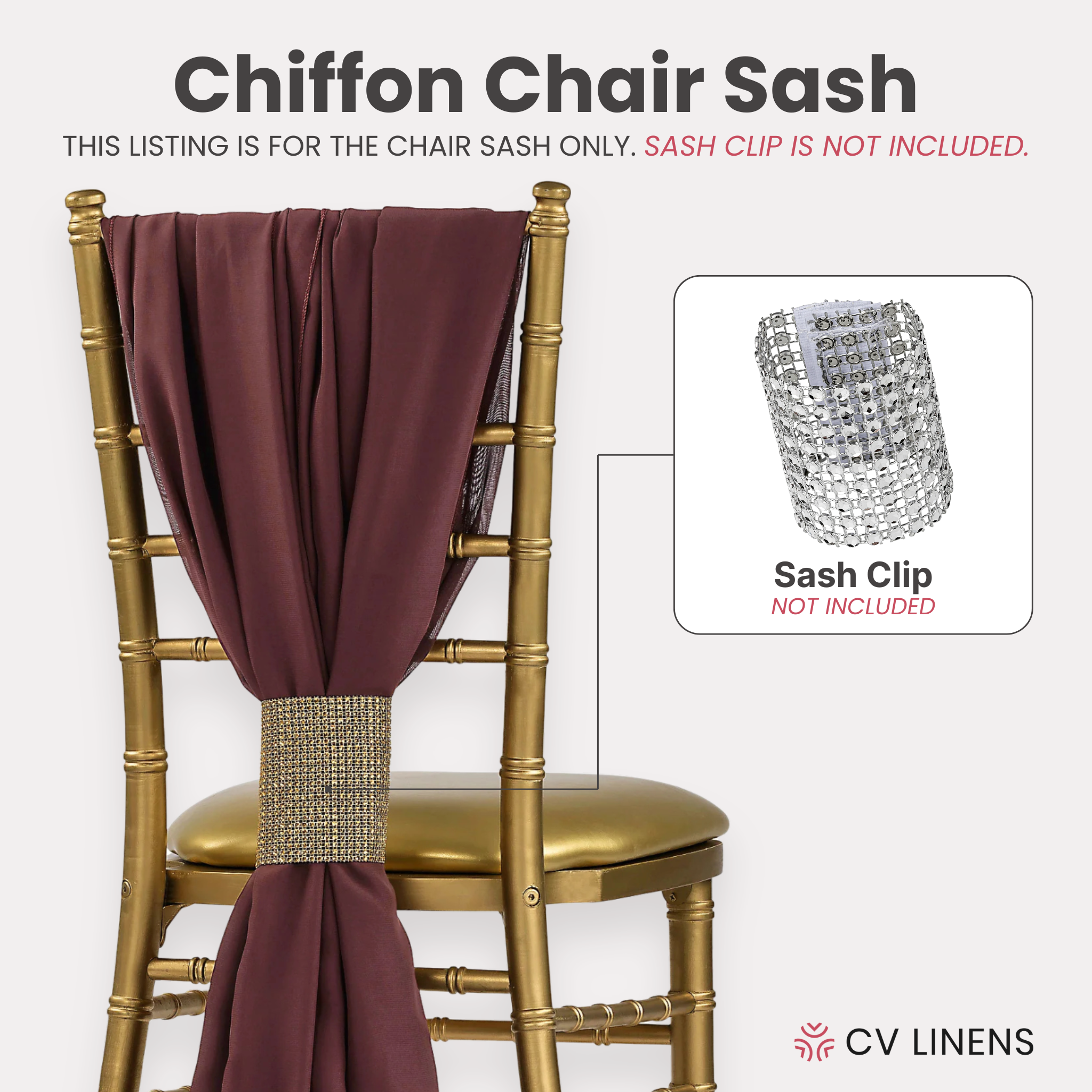 Chiffon Chair Sash

THIS LISTING IS FOR THE CHAIR SASH ONLY. SASH CLIP IS NOT INCLUDED.

Sash Clip
NOT INCLUDED

CV LINENS