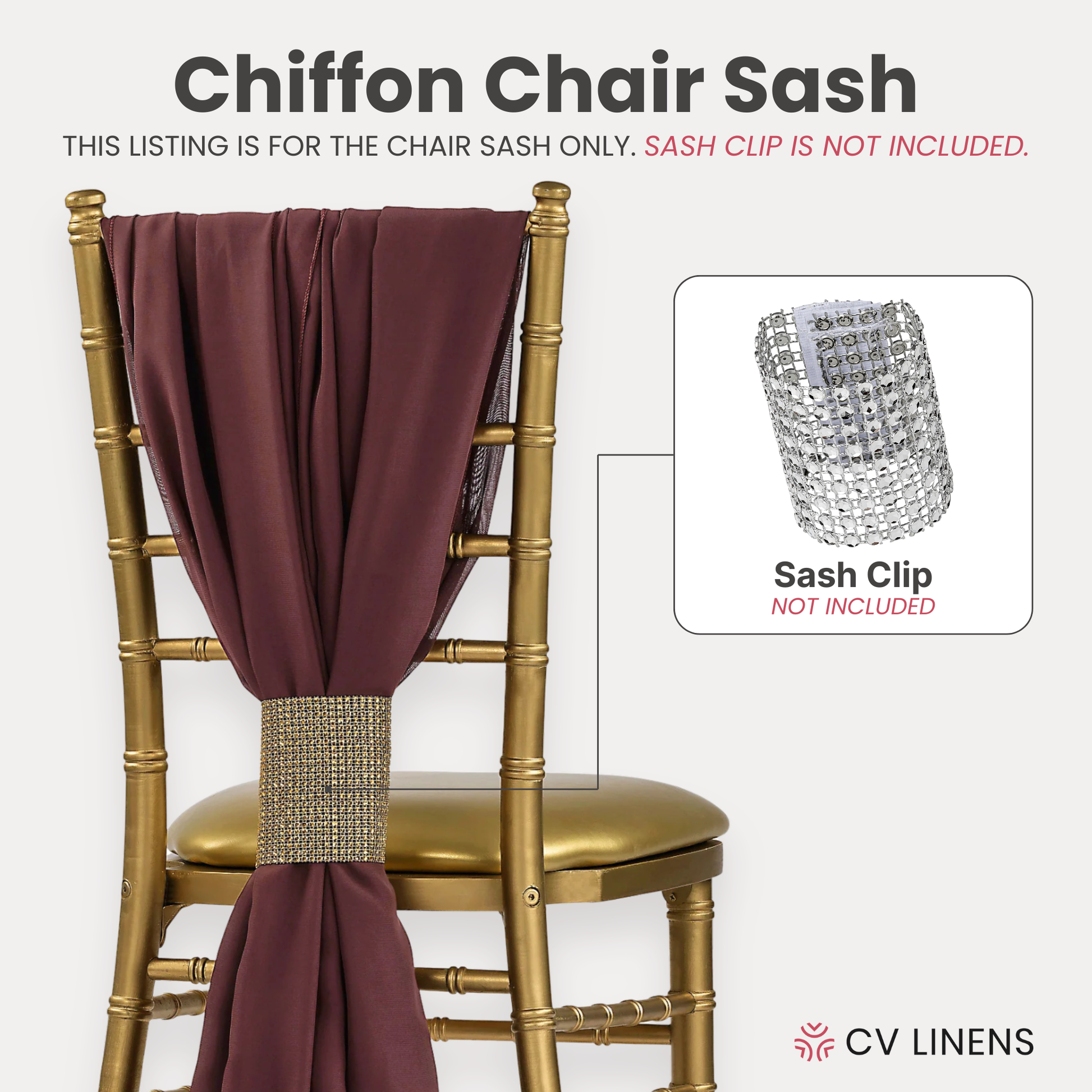 Chiffon Chair Sash

THIS LISTING IS FOR THE CHAIR SASH ONLY. SASH CLIP IS NOT INCLUDED.

Sash Clip
NOT INCLUDED

CV LINENS