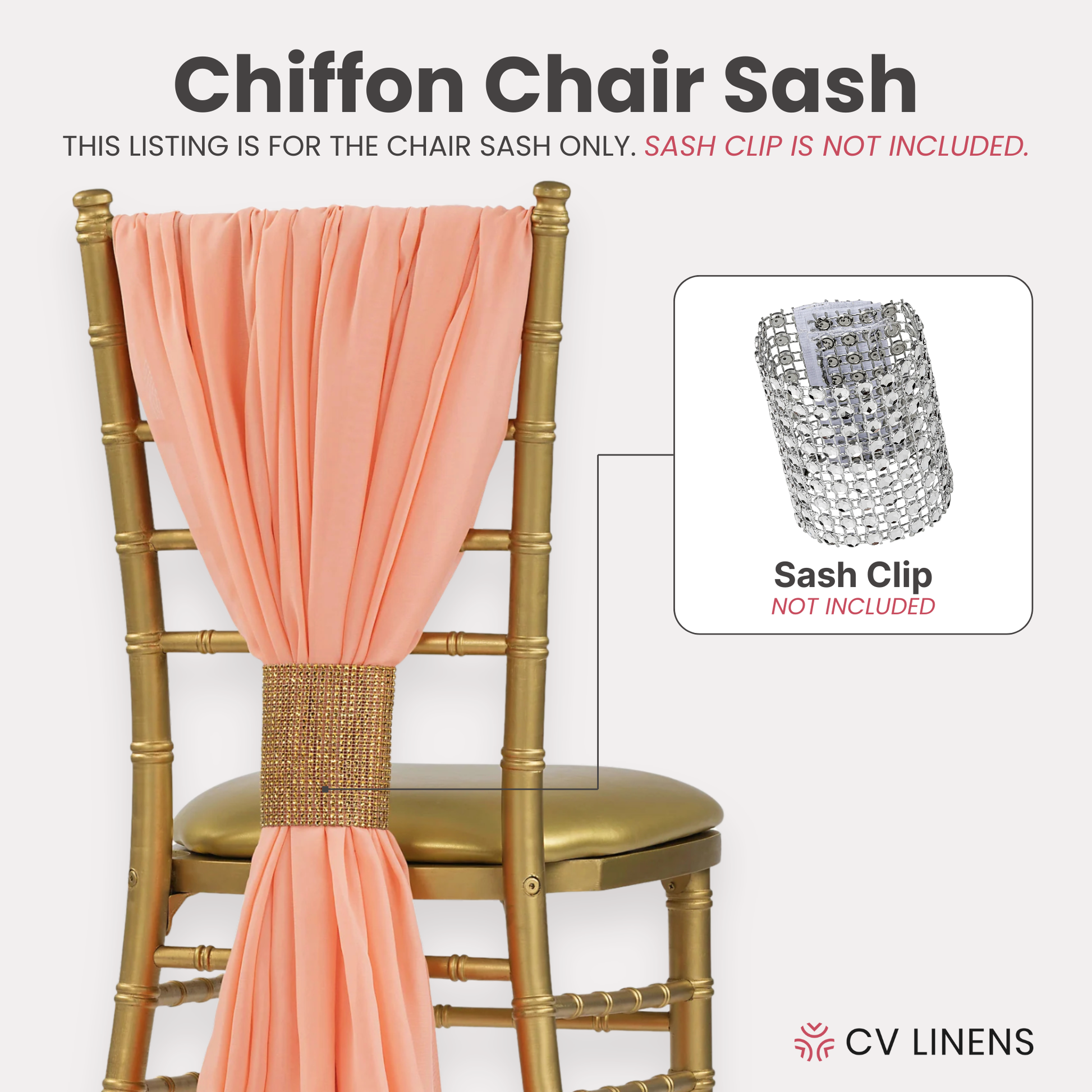 Chiffon Chair Sash

THIS LISTING IS FOR THE CHAIR SASH ONLY. SASH CLIP IS NOT INCLUDED.

Sash Clip
NOT INCLUDED

CV LINENS