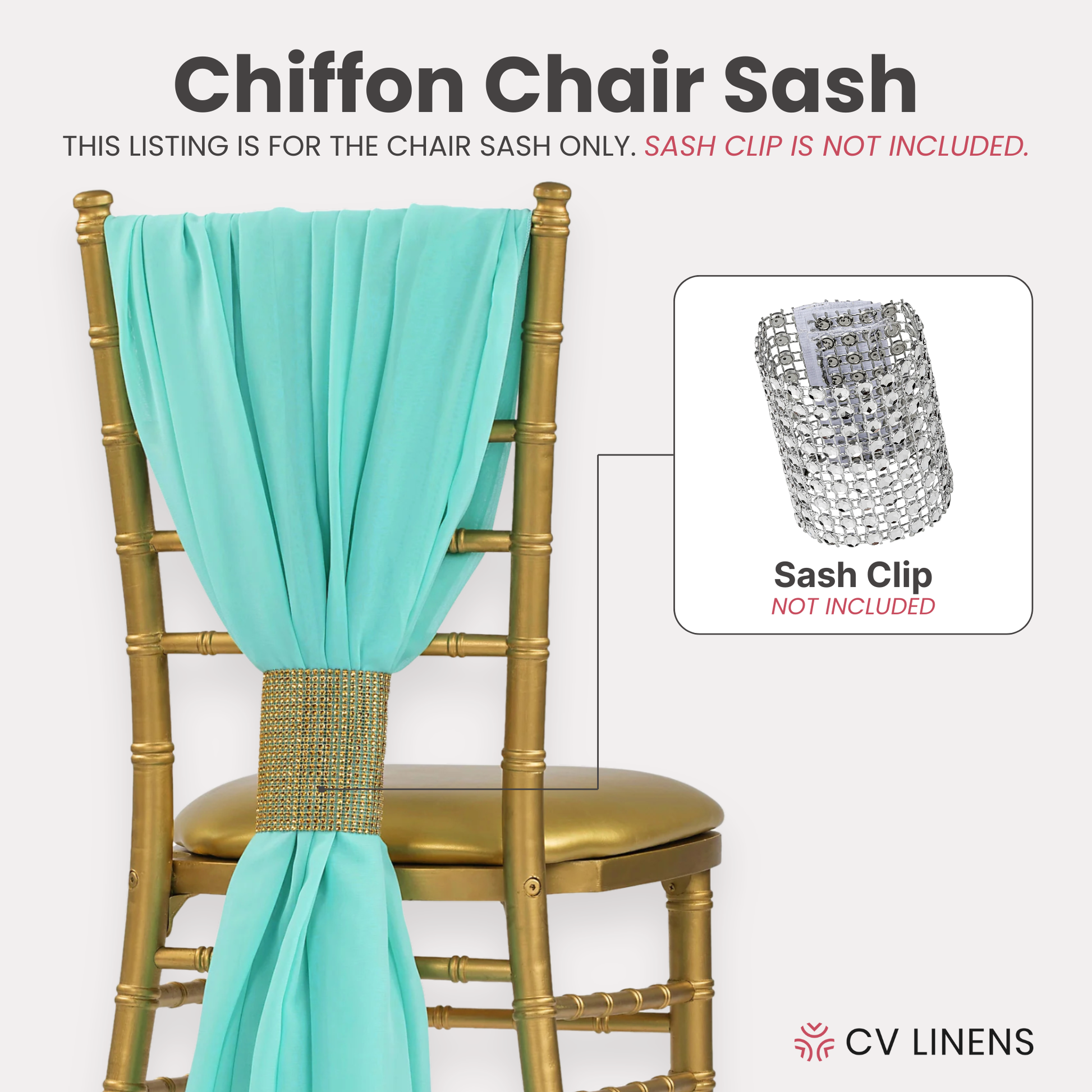 Chiffon Chair Sash

THIS LISTING IS FOR THE CHAIR SASH ONLY. SASH CLIP IS NOT INCLUDED.

Sash Clip
NOT INCLUDED

CV LINENS