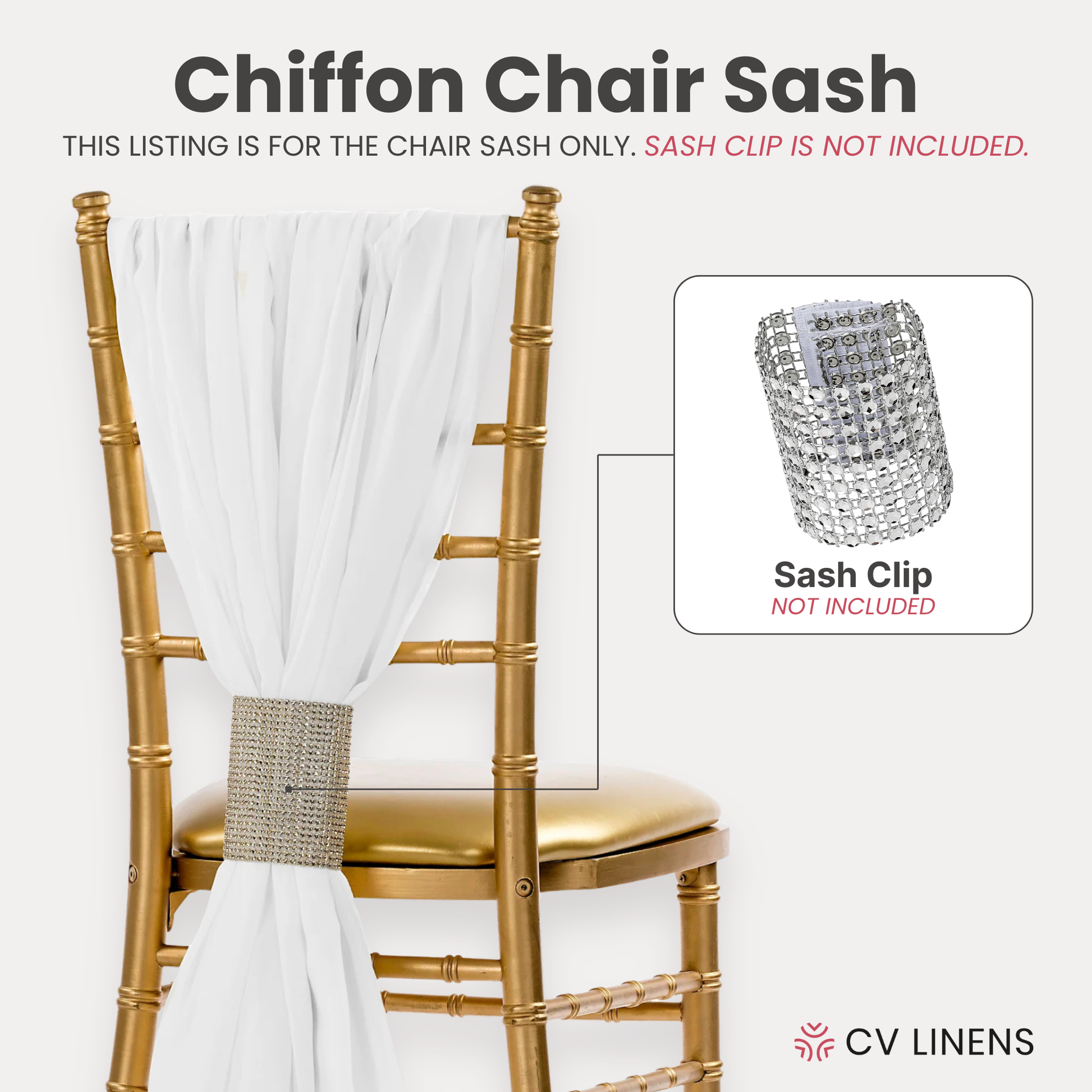 Chiffon Chair Sash

THIS LISTING IS FOR THE CHAIR SASH ONLY. SASH CLIP IS NOT INCLUDED.

Sash Clip
NOT INCLUDED

CV LINENS