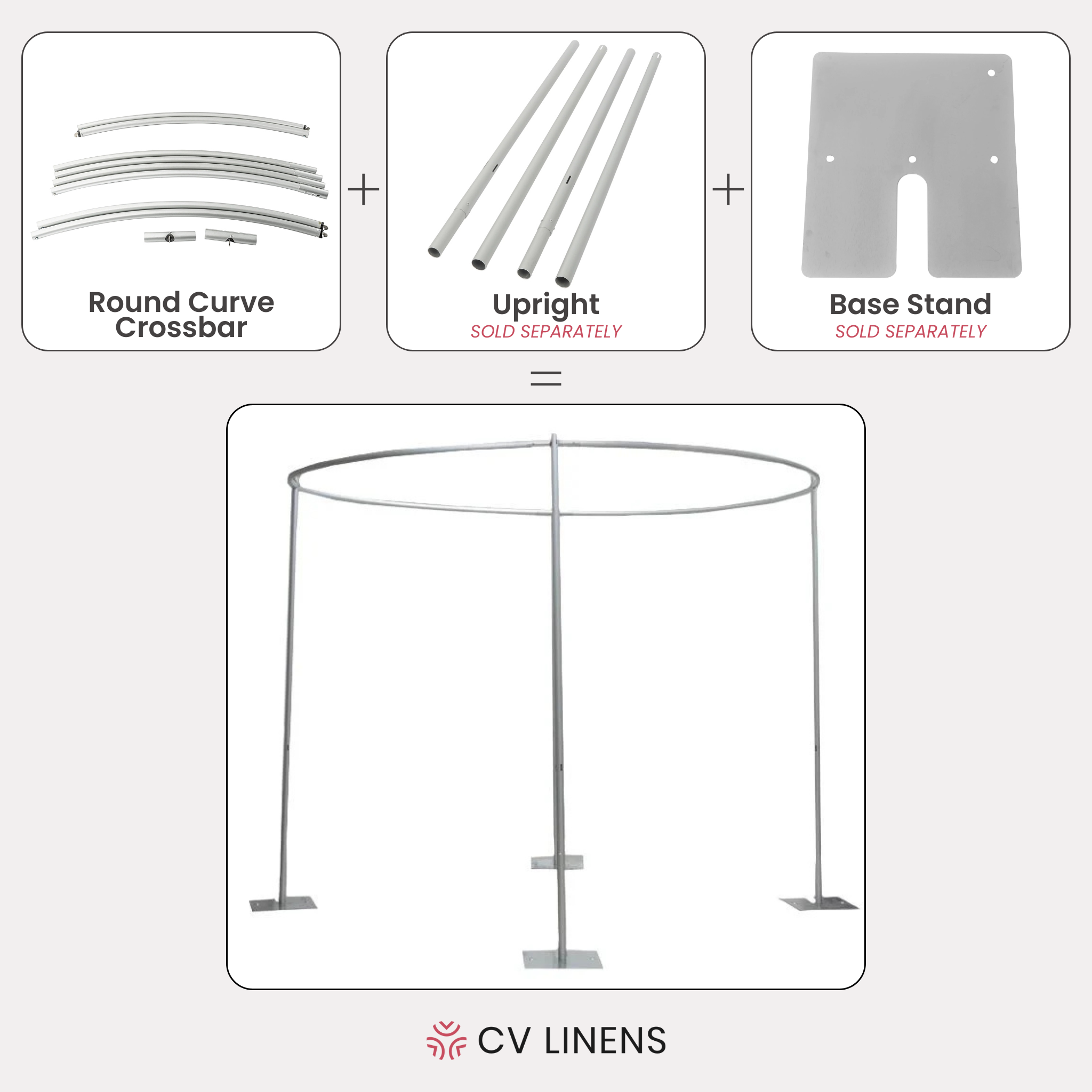 Round Curve Crossbar

+

Upright
SOLD SEPARATELY

+

Base Stand
SOLD SEPARATELY

=

CV LINENS