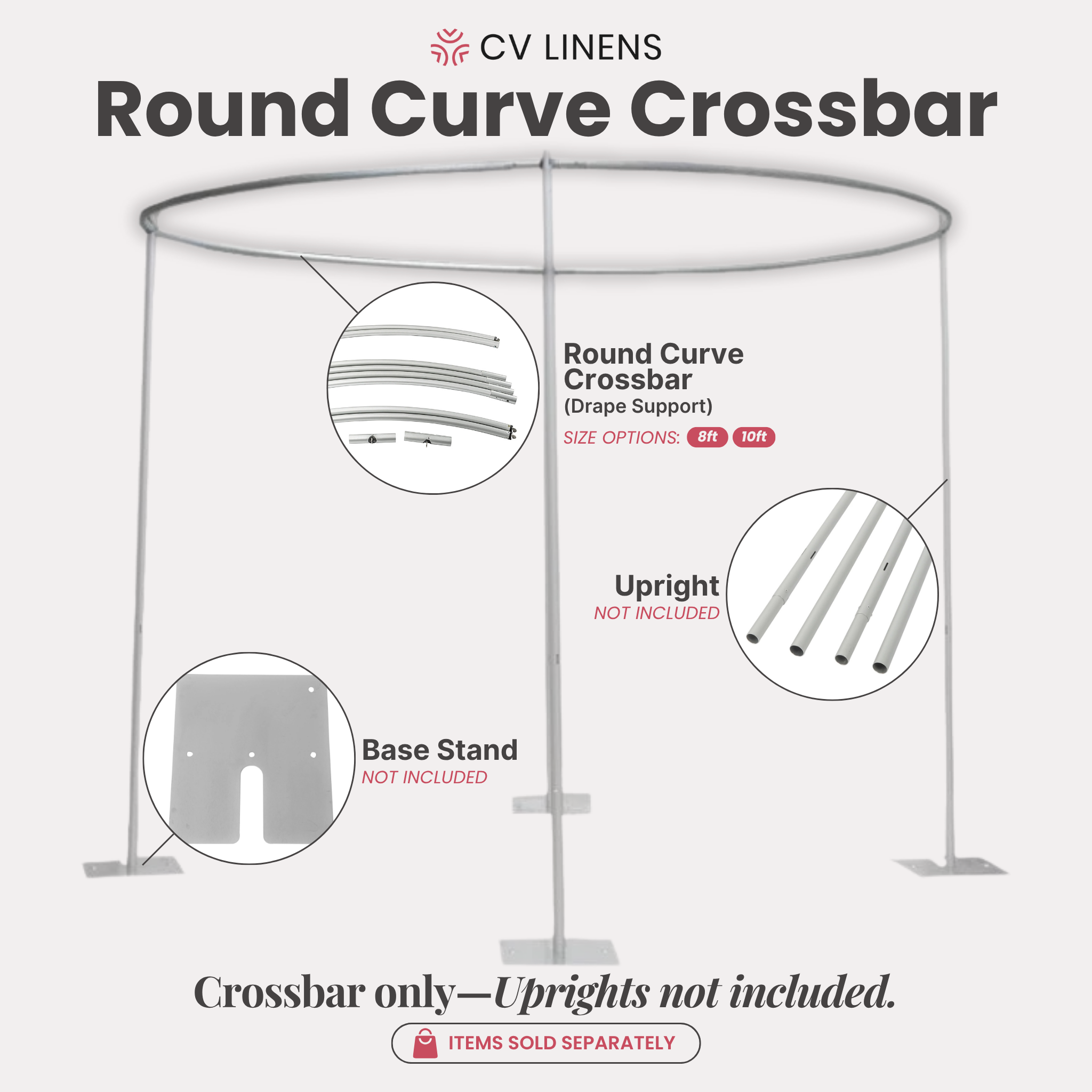 CV LINENS

Round Curve Crossbar

Round Curve Crossbar
(Drape Support)
SIZE OPTIONS: 8ft 10ft

Upright
NOT INCLUDED

Base Stand
NOT INCLUDED

Crossbar only—Uprights not included.

ITEMS SOLD SEPARATELY