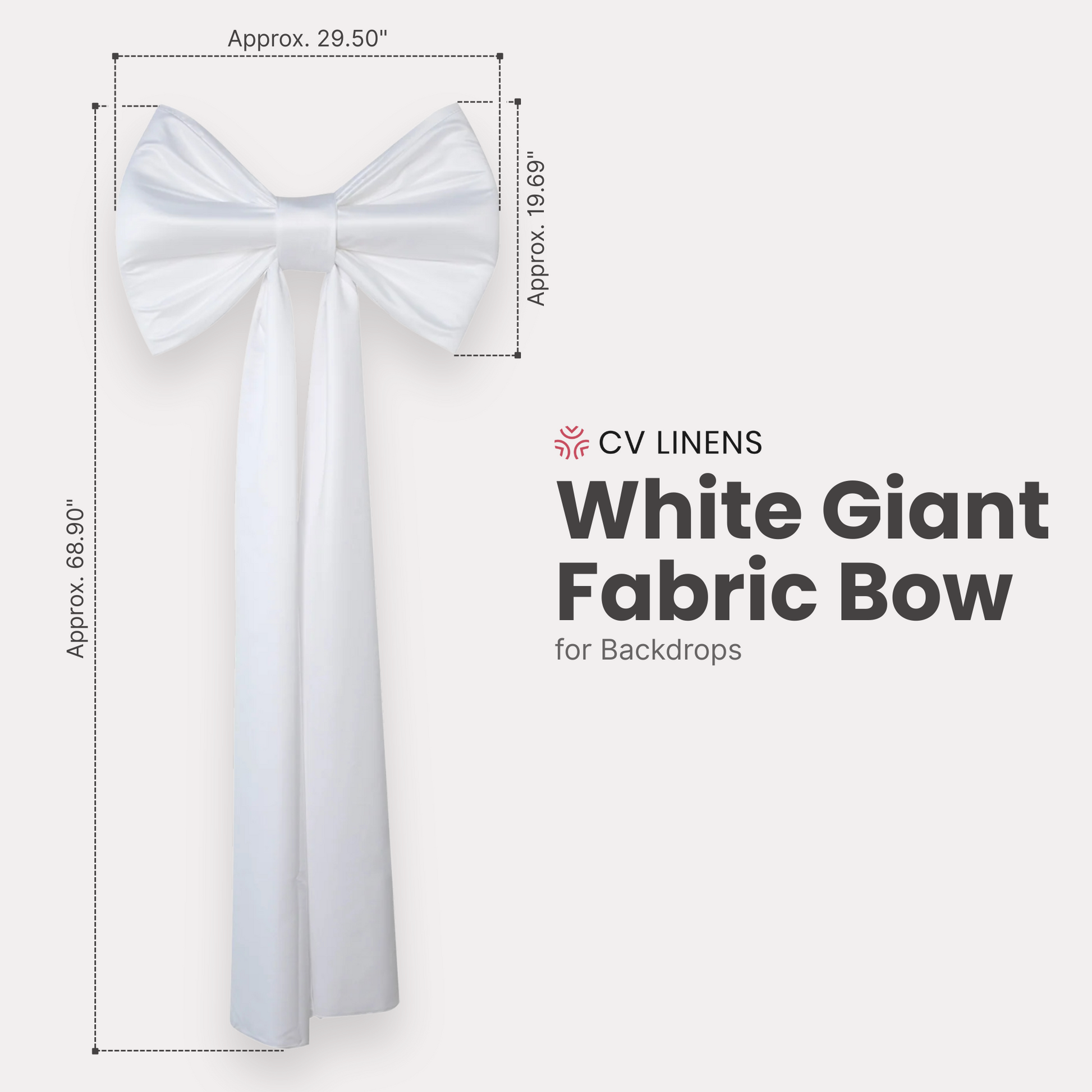 Approx. 29.50"

Approx. 19.69"

Approx. 68.90"

CV LINENS

White Giant Fabric Bow

for Backdrops