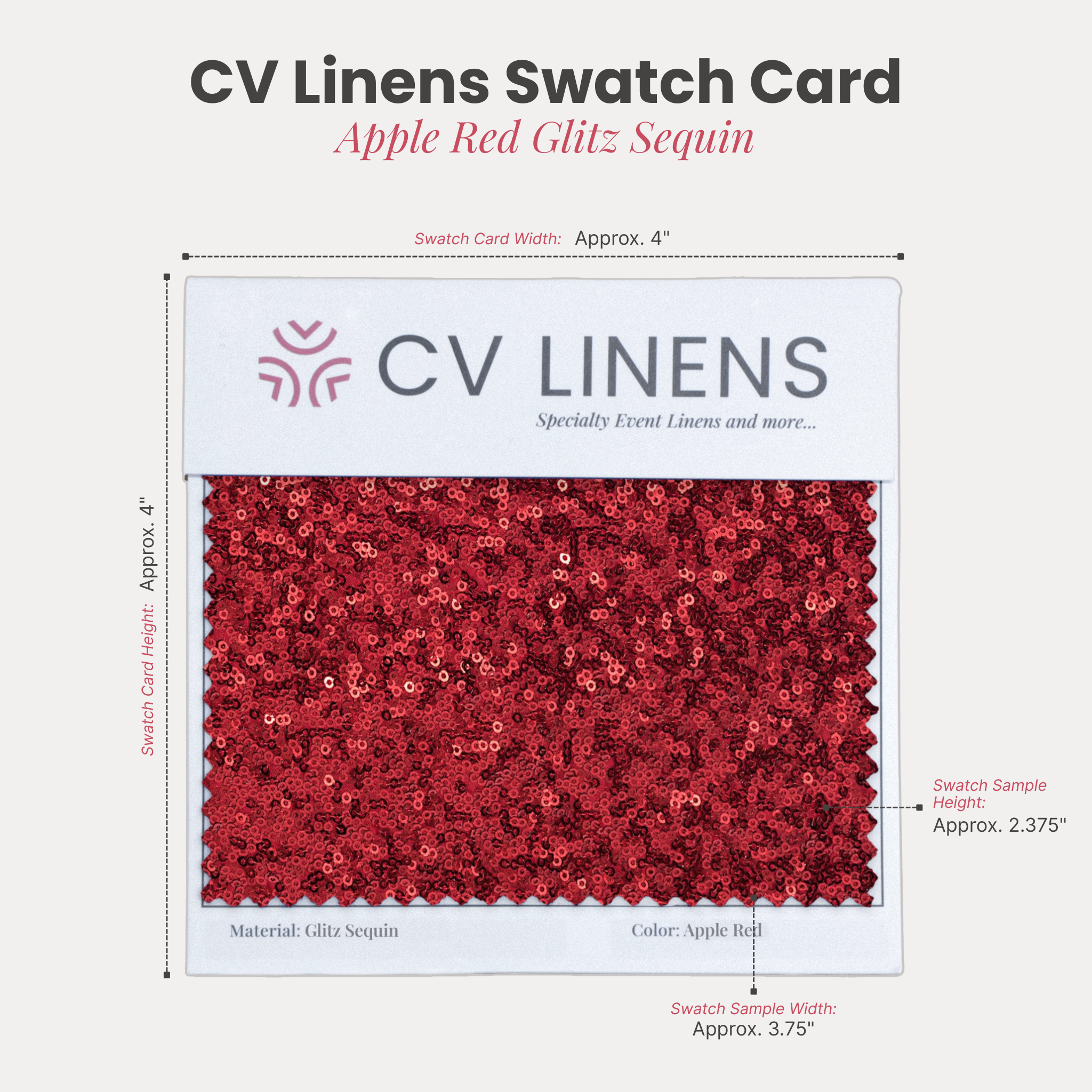 CV Linens Swatch Card
Apple Red Glitz Sequin

Swatch Card Width: Approx. 4"

Swatch Card Height: Approx. 4"

CV LINENS
Specialty Event Linens and more...

Material: Glitz Sequin

Color: Apple Red

Swatch Sample Height:
Approx. 2.375"

Swatch Sample Width:
Approx. 3.75"