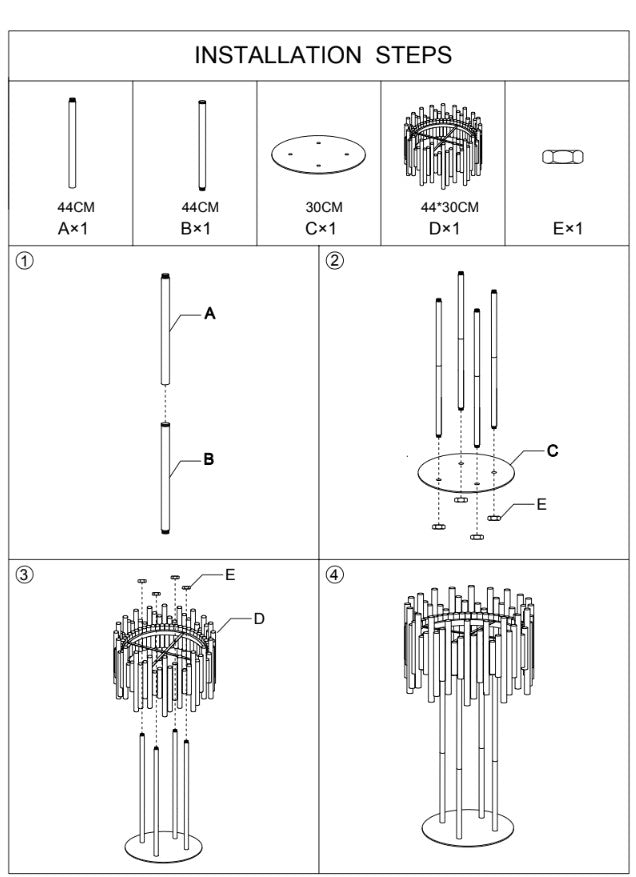 INSTALLATION STEPS

| 44CM A×1 | 44CM B×1 | 30CM C×1 | 44*30CM D×1 | E×1 |
|---|---|---|---|---|

①

A

B

②

C

E

③

E

D

④