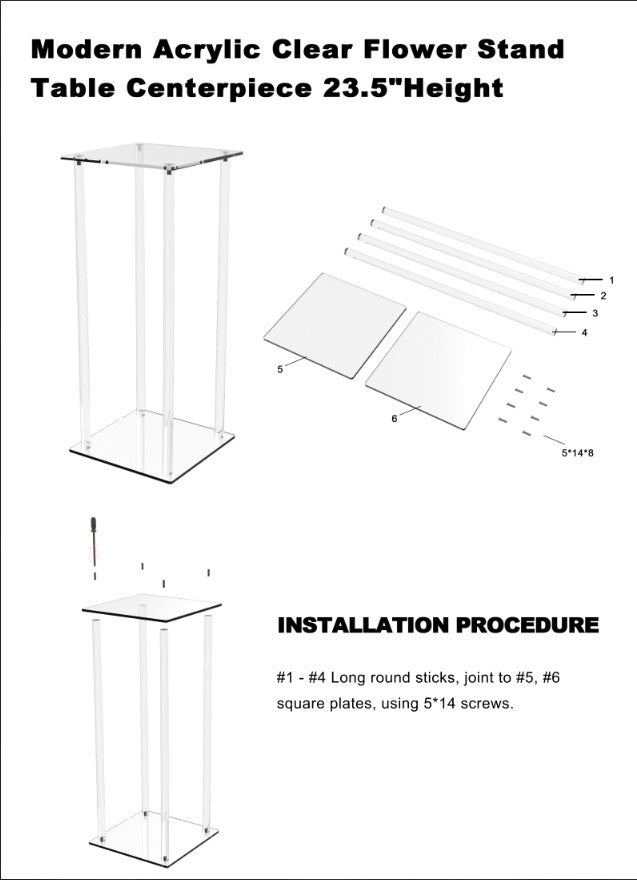 Modern Acrylic Clear Flower Stand Table Centerpiece 23.5"Height

1
2
3
4
5
6
5*14*8

INSTALLATION PROCEDURE

#1 - #4 Long round sticks, joint to #5, #6 square plates, using 5*14 screws.