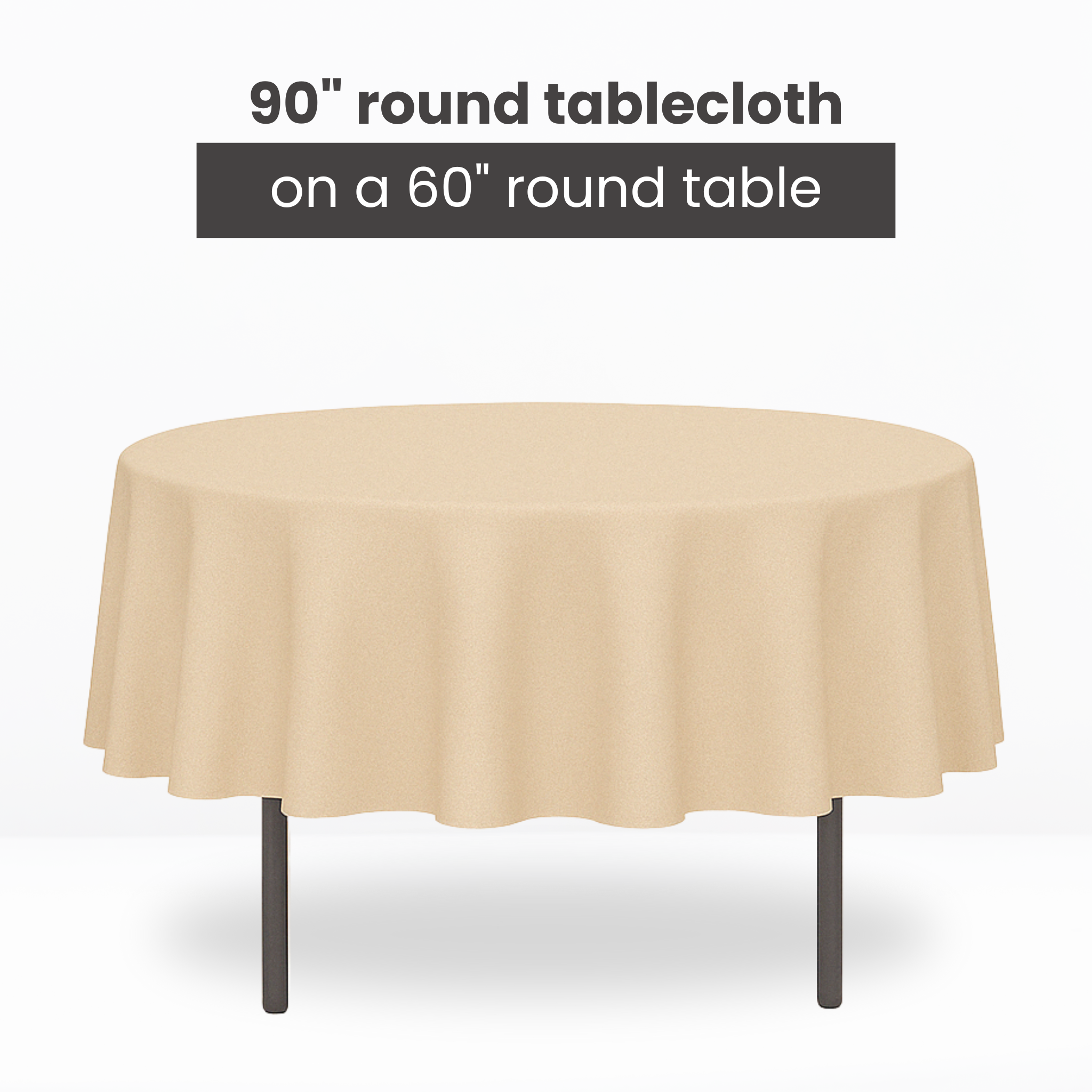 90" round tablecloth

on a 60" round table