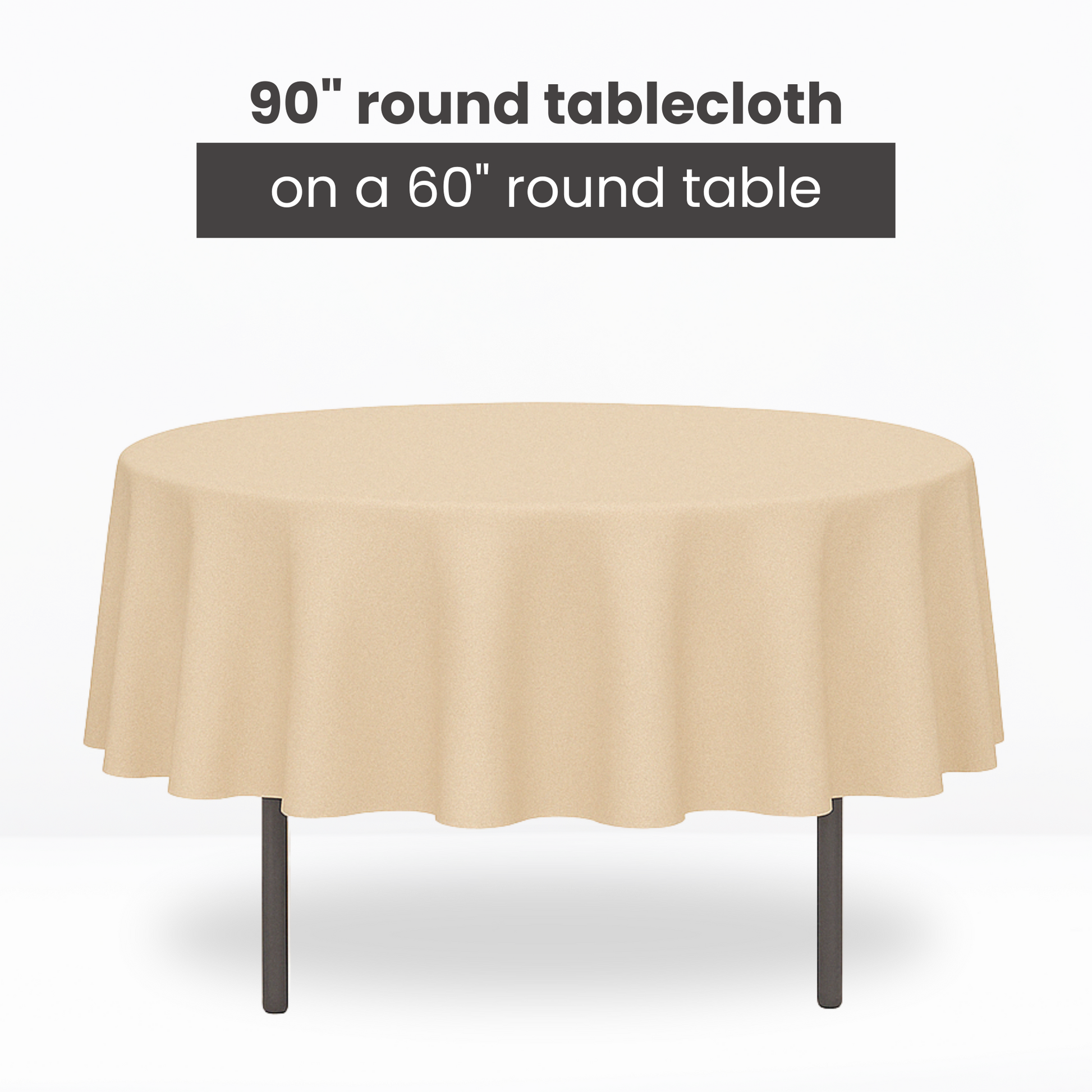 90" round tablecloth

on a 60" round table