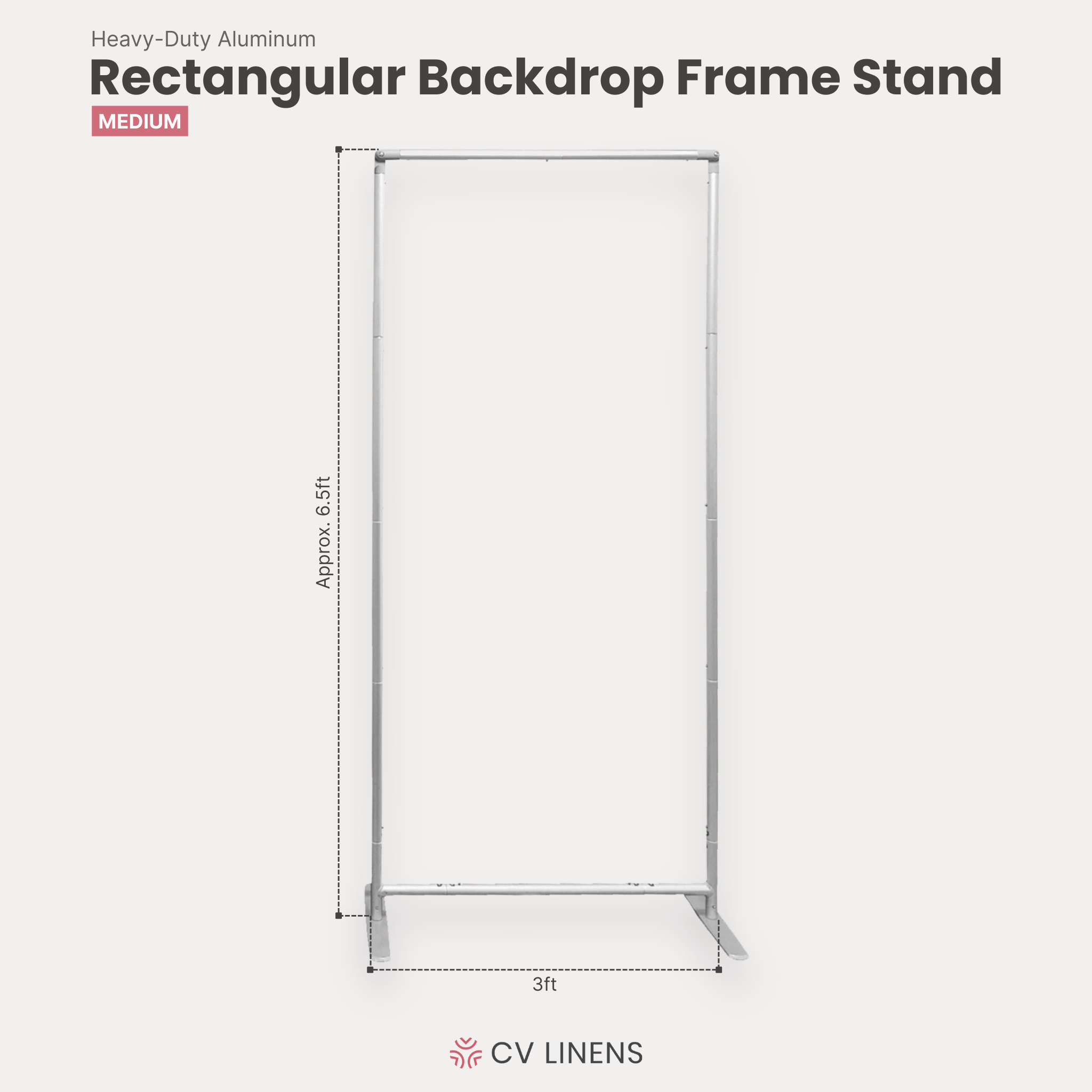 Heavy-Duty Aluminum

Rectangular Backdrop Frame Stand

MEDIUM

Approx. 6.5ft

3ft

CV LINENS