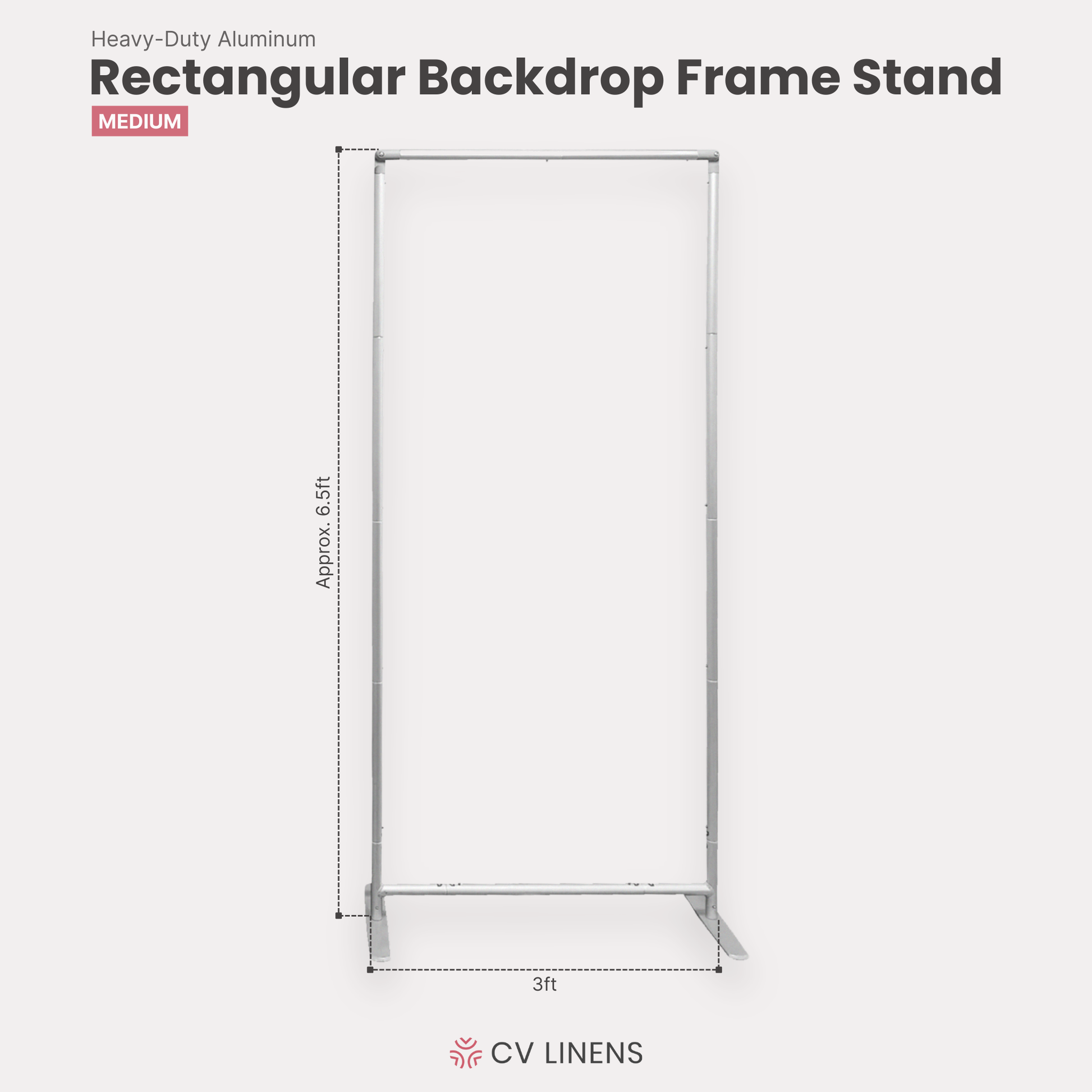 Heavy-Duty Aluminum

Rectangular Backdrop Frame Stand

MEDIUM

Approx. 6.5ft

3ft

CV LINENS