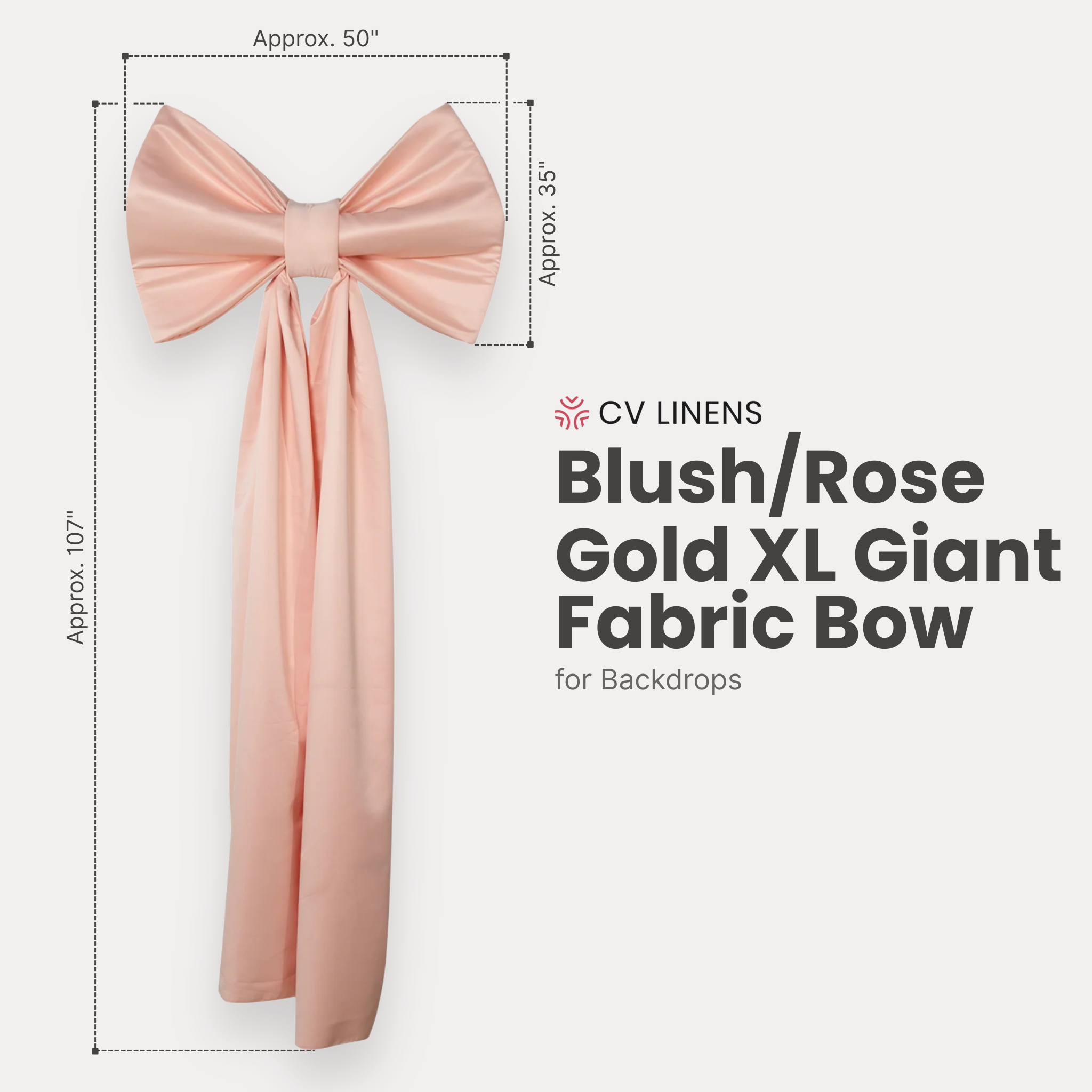 Approx. 50"

Approx. 35"

Approx. 107"

CV LINENS

Blush/Rose Gold XL Giant Fabric Bow

for Backdrops