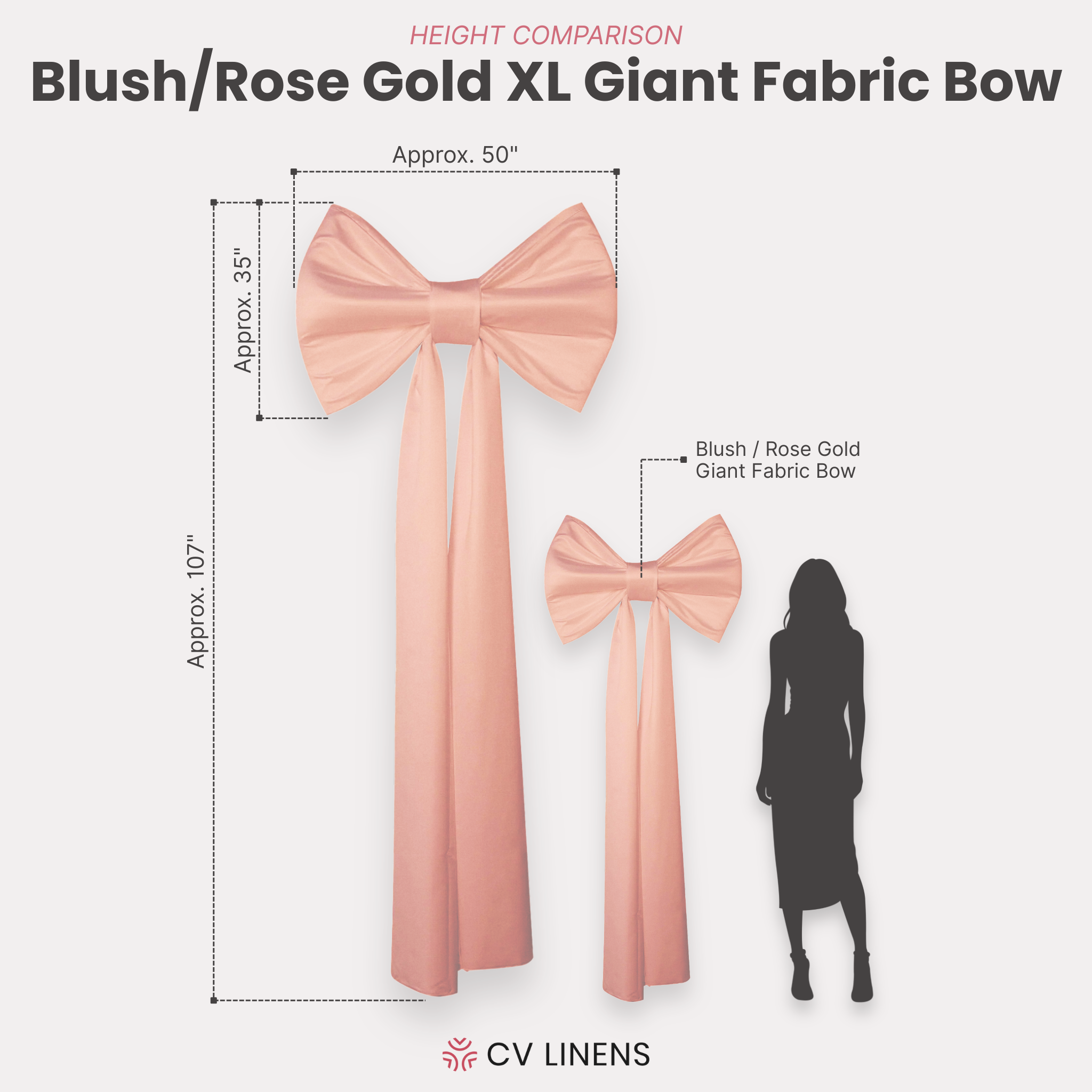 HEIGHT COMPARISON

Blush/Rose Gold XL Giant Fabric Bow

Approx. 50"

Approx. 35"

Approx. 107"

Blush / Rose Gold Giant Fabric Bow

CV LINENS