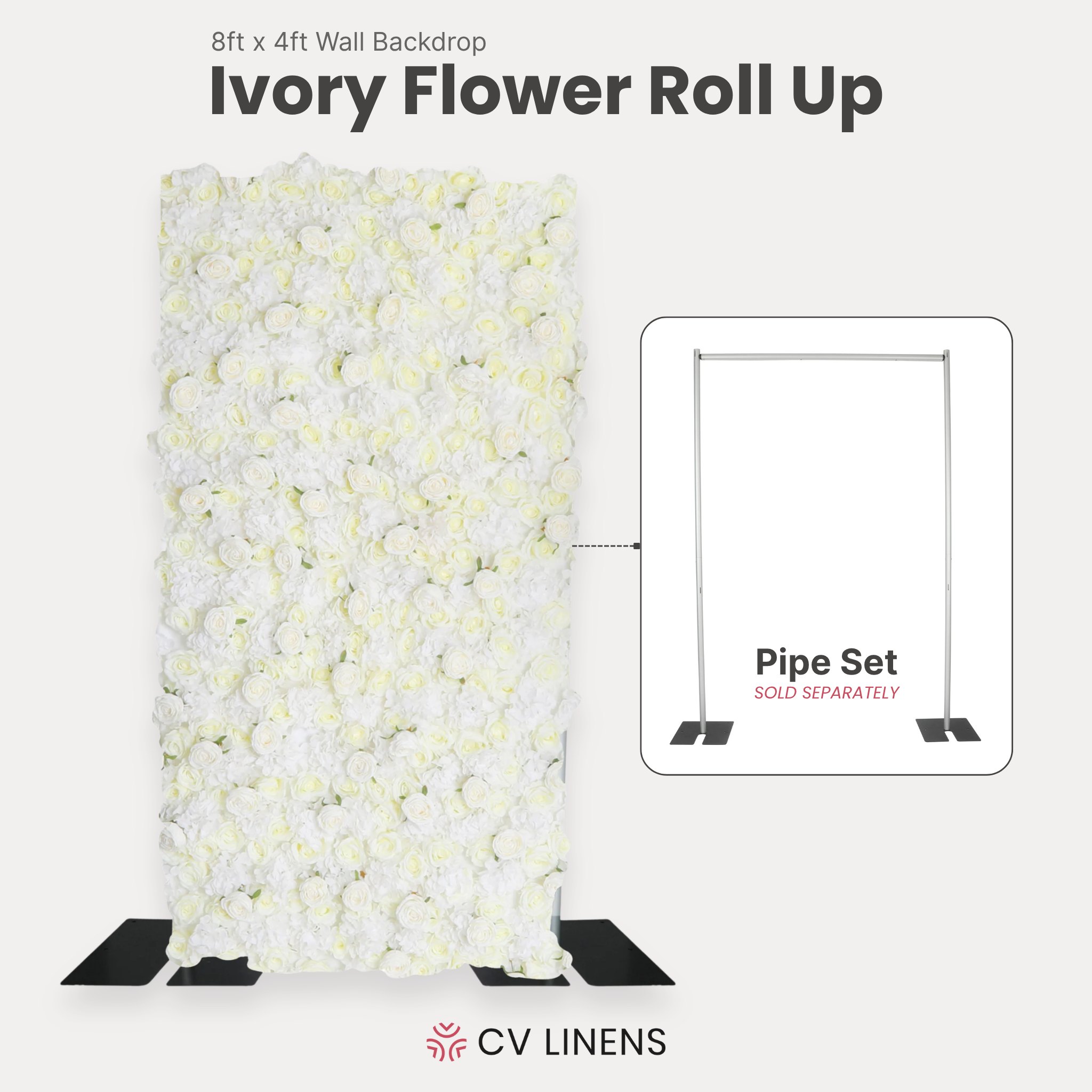 8ft x 4ft Wall Backdrop
Ivory Flower Roll Up

Pipe Set
SOLD SEPARATELY

CV LINENS