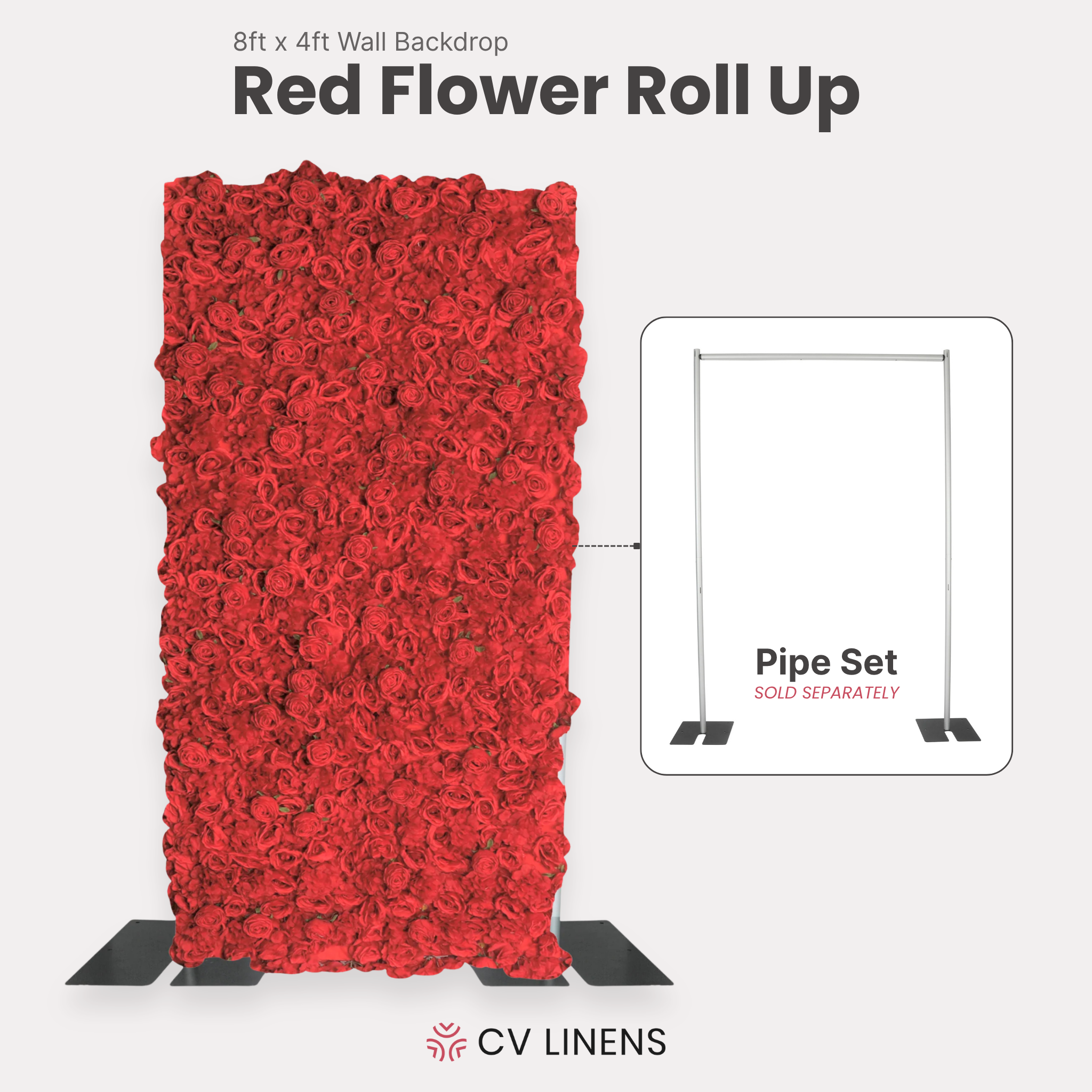 8ft x 4ft Wall Backdrop
Red Flower Roll Up

Pipe Set
SOLD SEPARATELY

CV LINENS