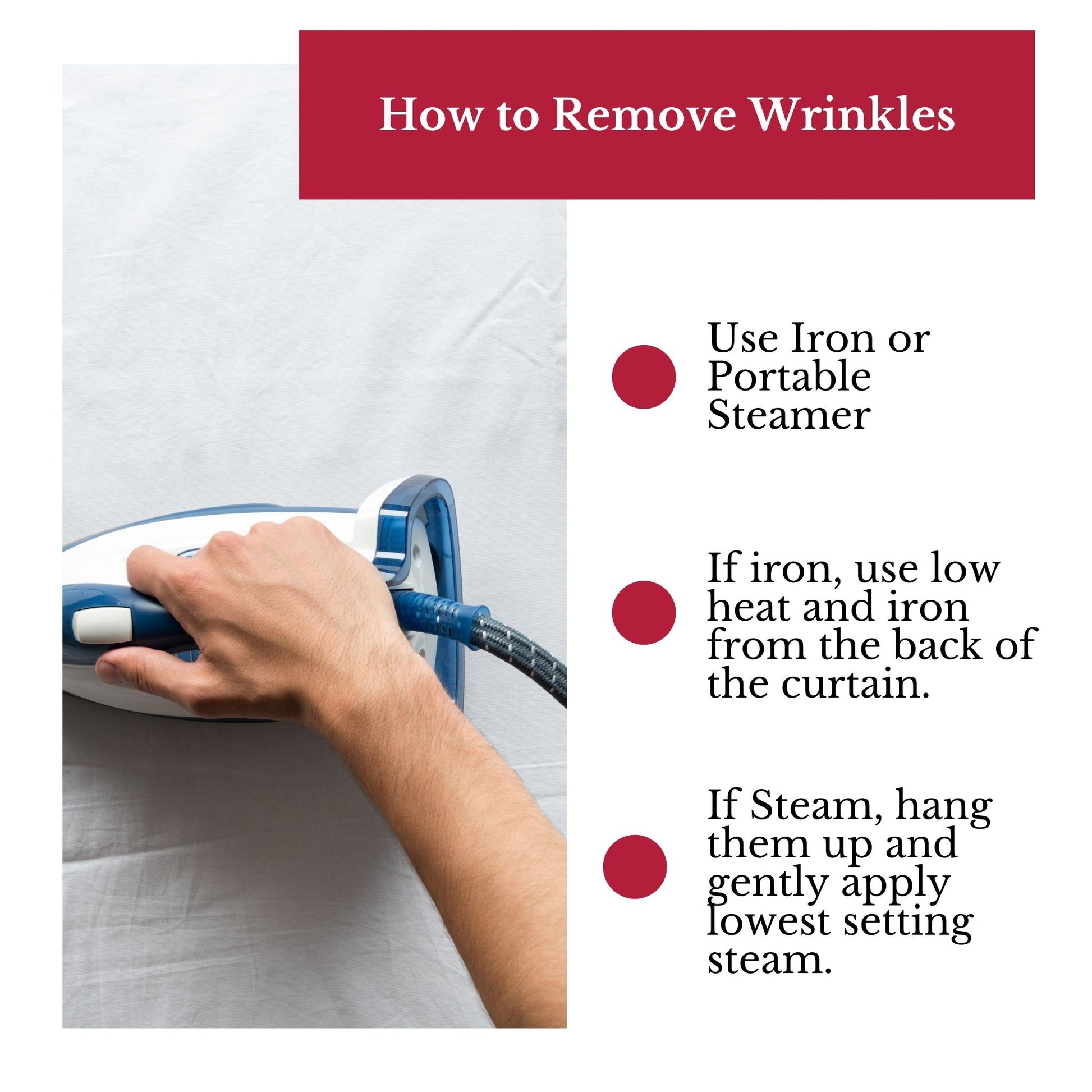 How to Remove Wrinkles

Use Iron or Portable Steamer

If iron, use low heat and iron from the back of the curtain.

If Steam, hang them up and gently apply lowest setting steam.