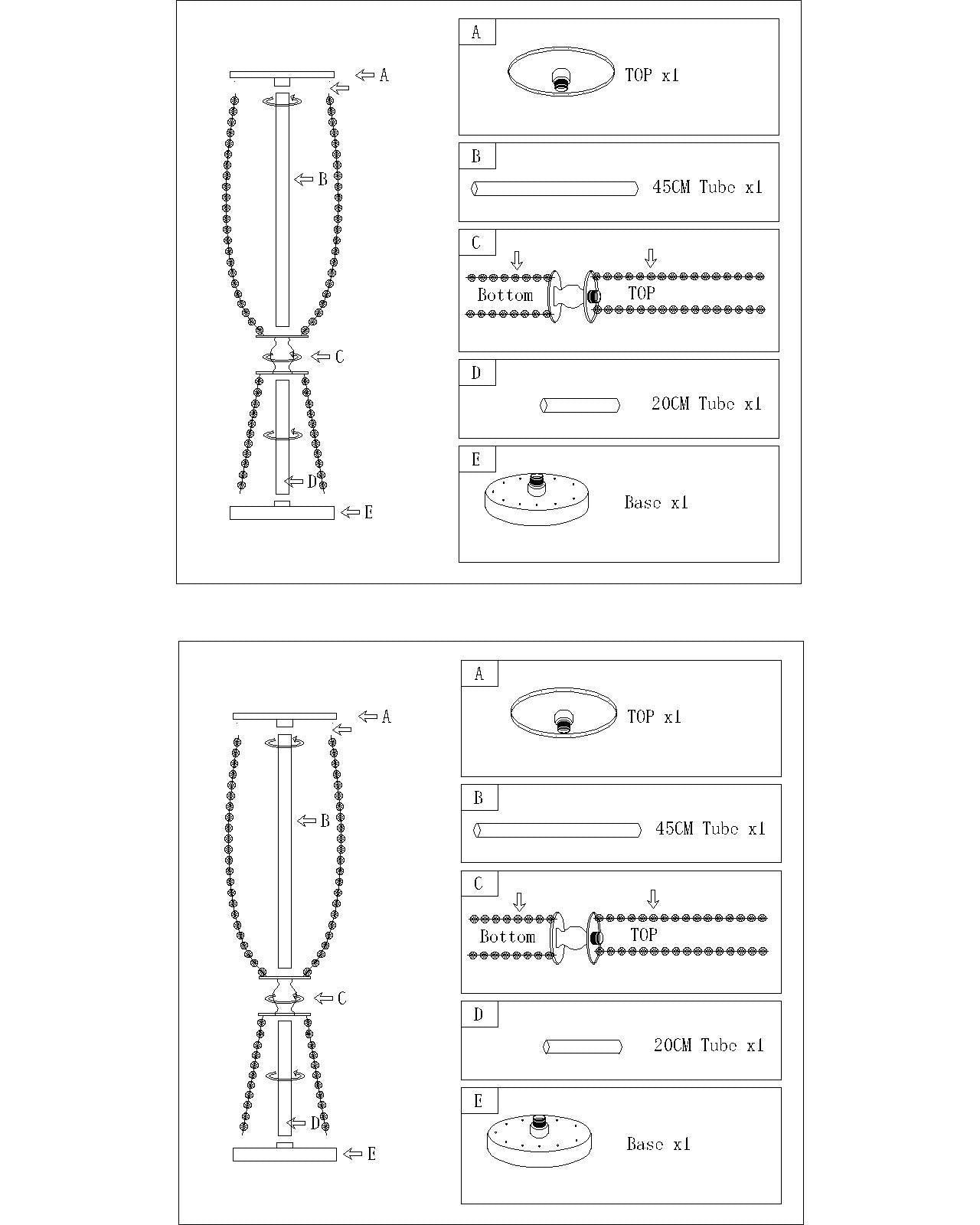 A

B

C

D

E

A

TOP x1

B

45CM Tube x1

C

Bottom

TOP

D

20CM Tube x1

E

Base x1

A

B

C

D

E

A

TOP x1

B

45CM Tube x1

C

Bottom

TOP

D

20CM Tube x1

E

Base x1