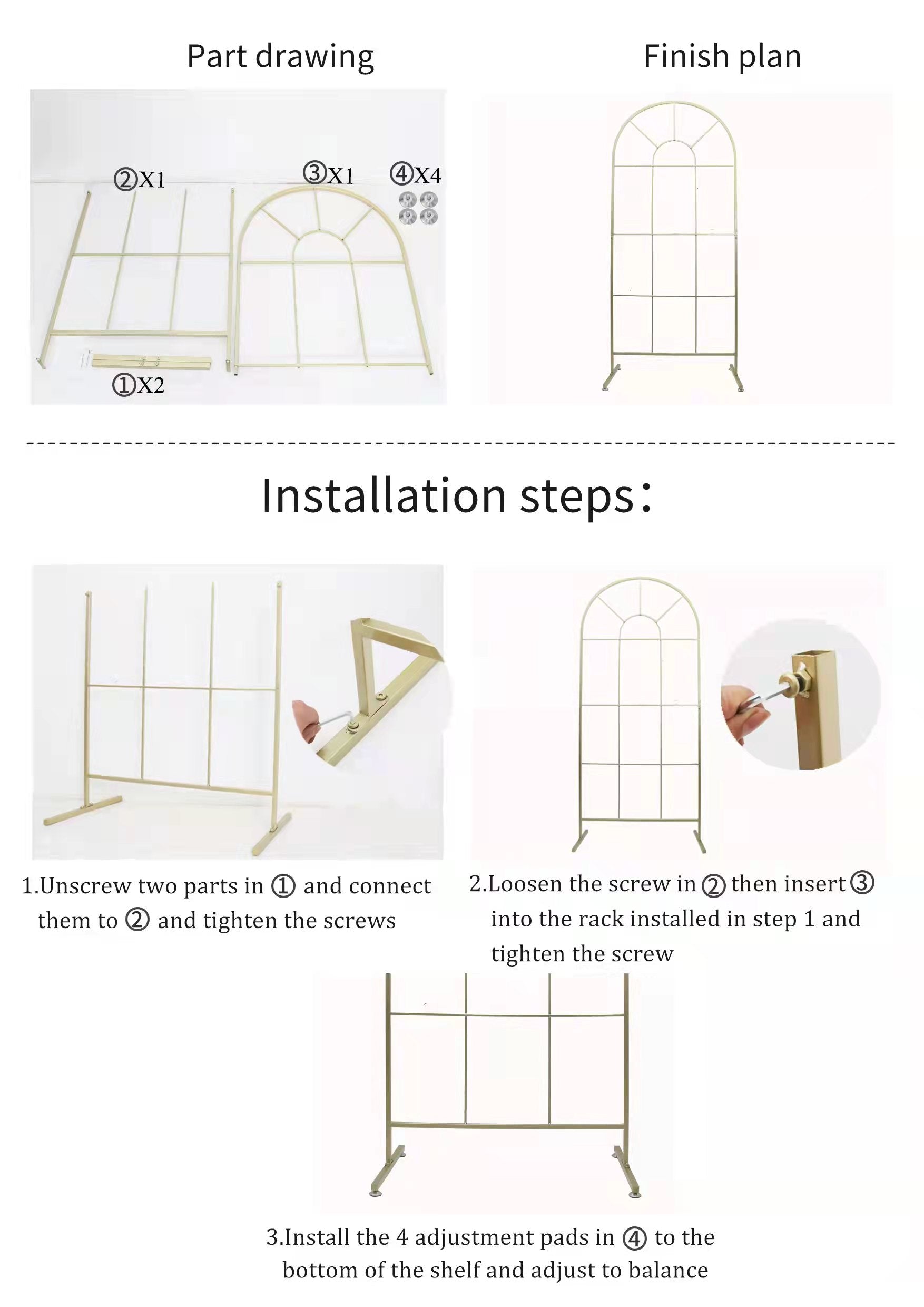 Part drawing

②X1

③X1

④X4

①X2

Finish plan

Installation steps:

1.Unscrew two parts in ① and connect them to ② and tighten the screws

2.Loosen the screw in ② then insert ③ into the rack installed in step 1 and tighten the screw

3.Install the 4 adjustment pads in ④ to the bottom of the shelf and adjust to balance