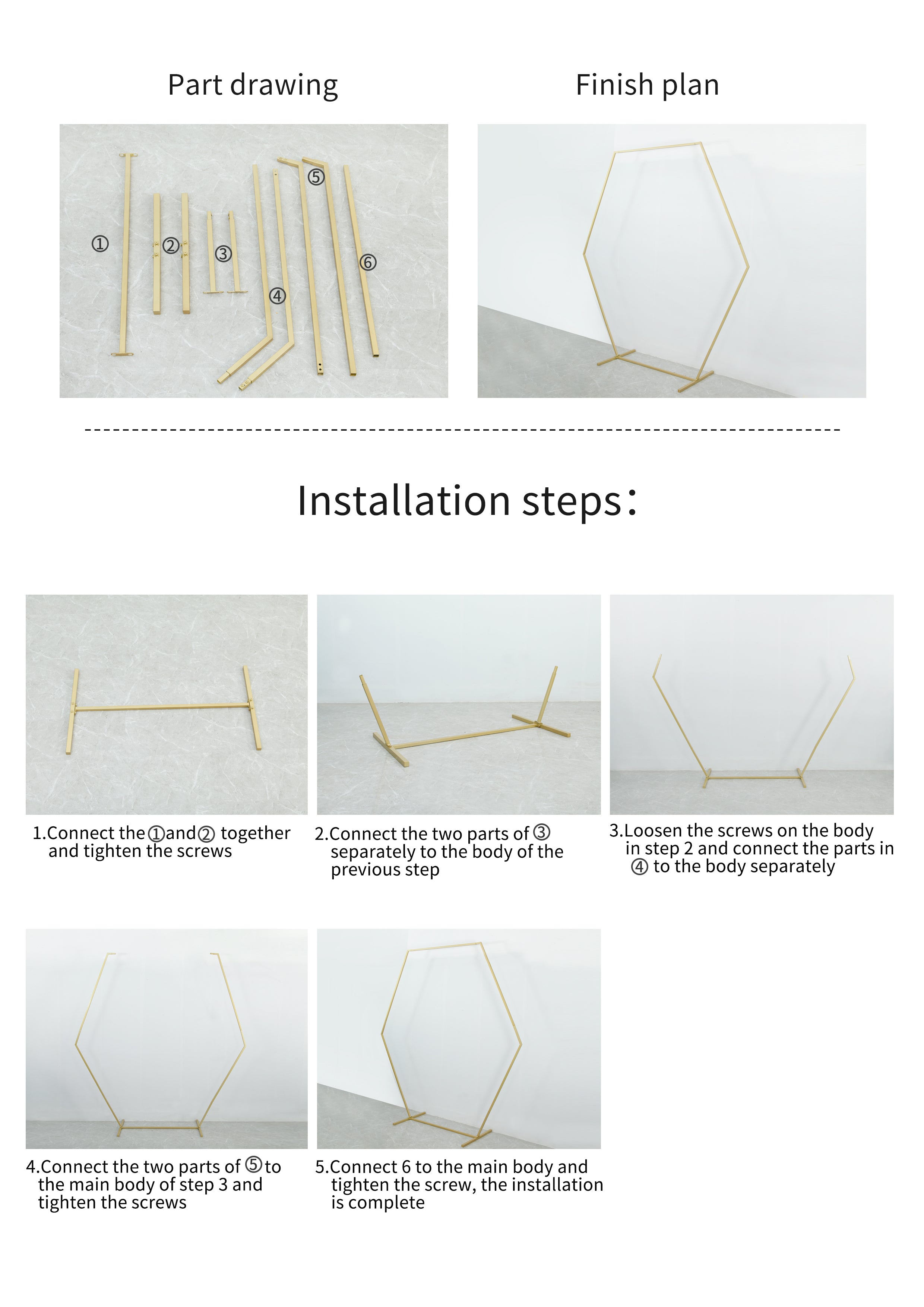 Part drawing

①

②

③

④

⑤

⑥

Finish plan

Installation steps：

1.Connect the ①and② together and tighten the screws

2.Connect the two parts of ③ separately to the body of the previous step

3.Loosen the screws on the body in step 2 and connect the parts in ④ to the body separately

4.Connect the two parts of ⑤to the main body of step 3 and tighten the screws

5.Connect 6 to the main body and tighten the screw, the installation is complete