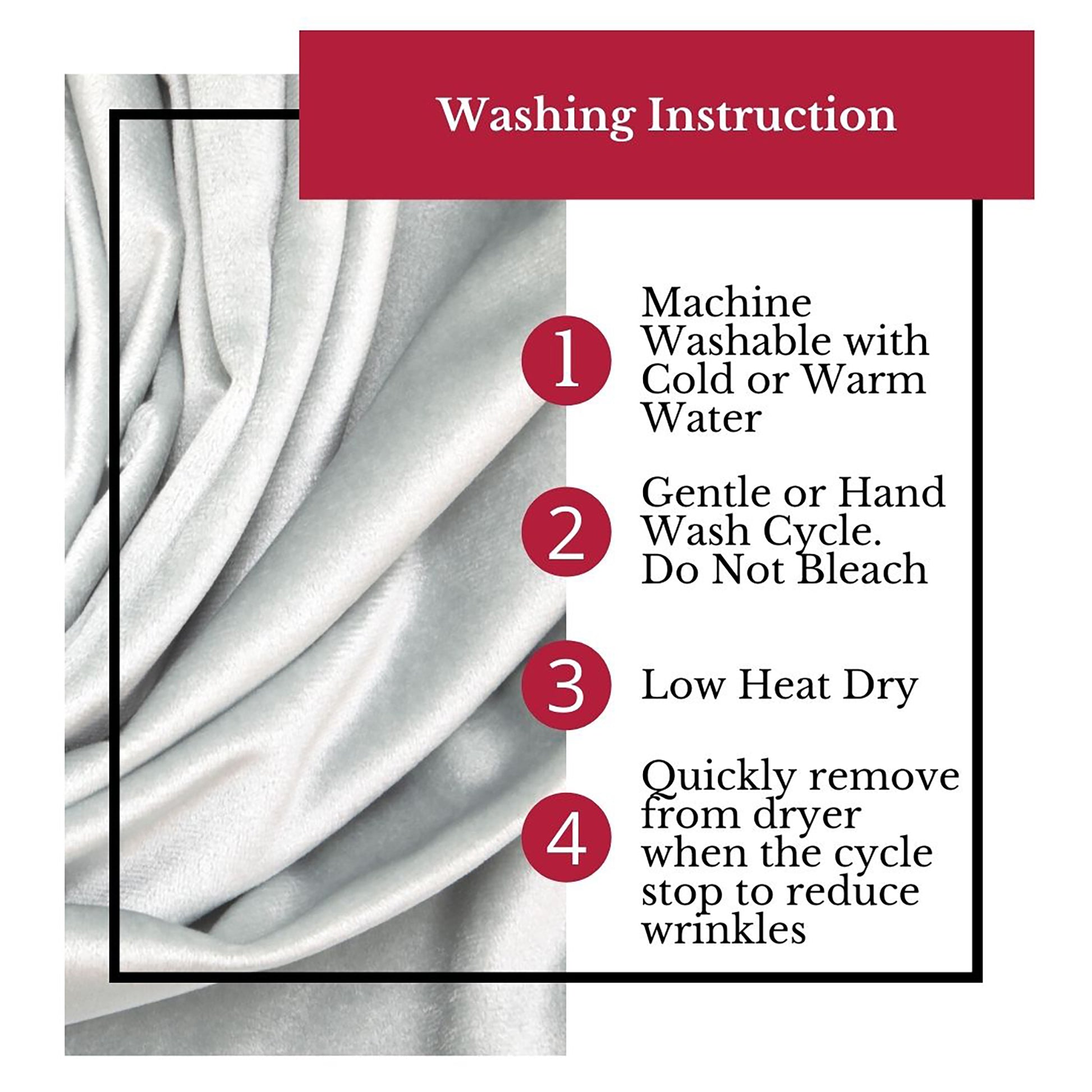 Washing Instruction

1 Machine Washable with Cold or Warm Water

2 Gentle or Hand Wash Cycle. Do Not Bleach

3 Low Heat Dry

4 Quickly remove from dryer when the cycle stop to reduce wrinkles