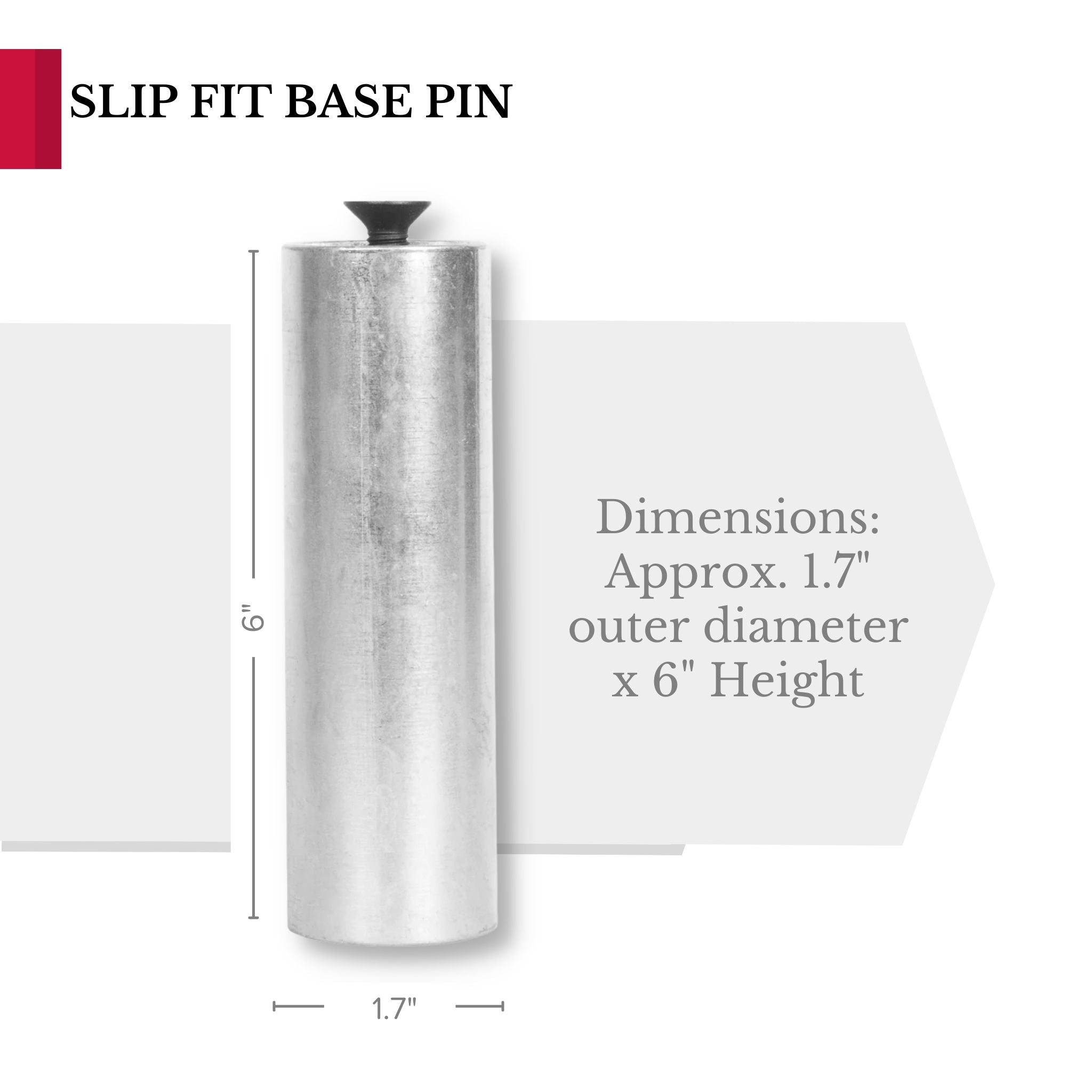 SLIP FIT BASE PIN

6"

Dimensions: Approx. 1.7" outer diameter x 6" Height

1.7"