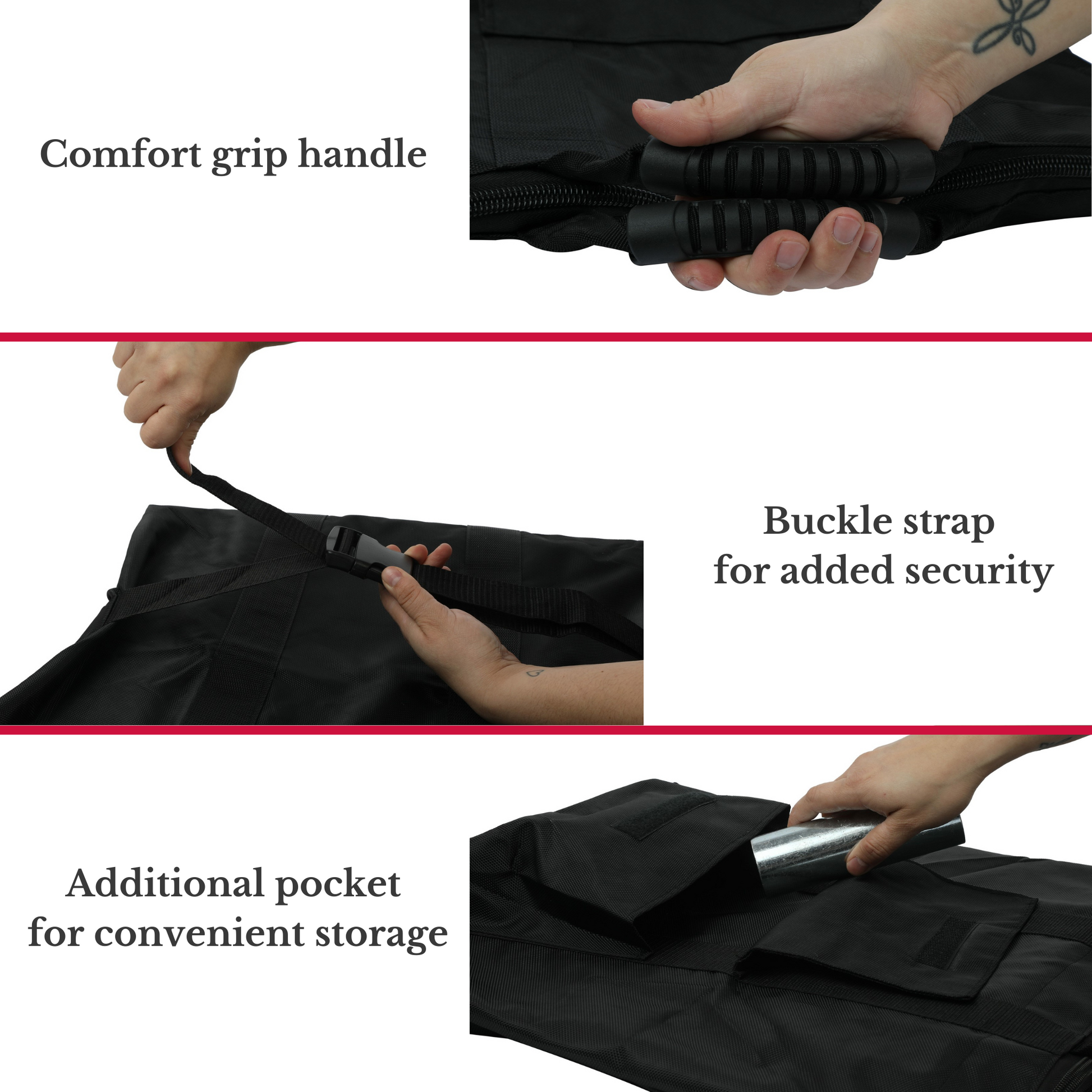 Comfort grip handle

Buckle strap
for added security

Additional pocket
for convenient storage